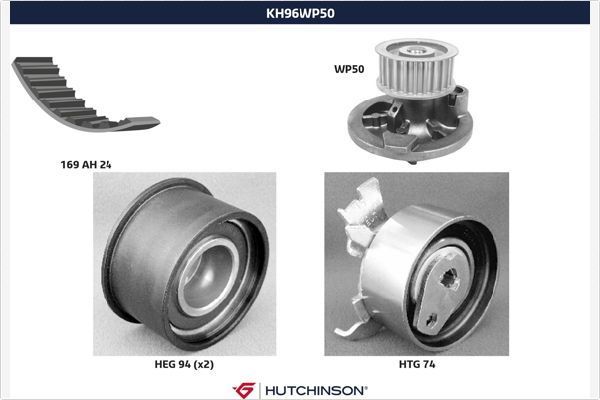 KH96WP50

WP50

169 AH 24

HEG 94 (x2)

HTG 74

HUTCHINSON®