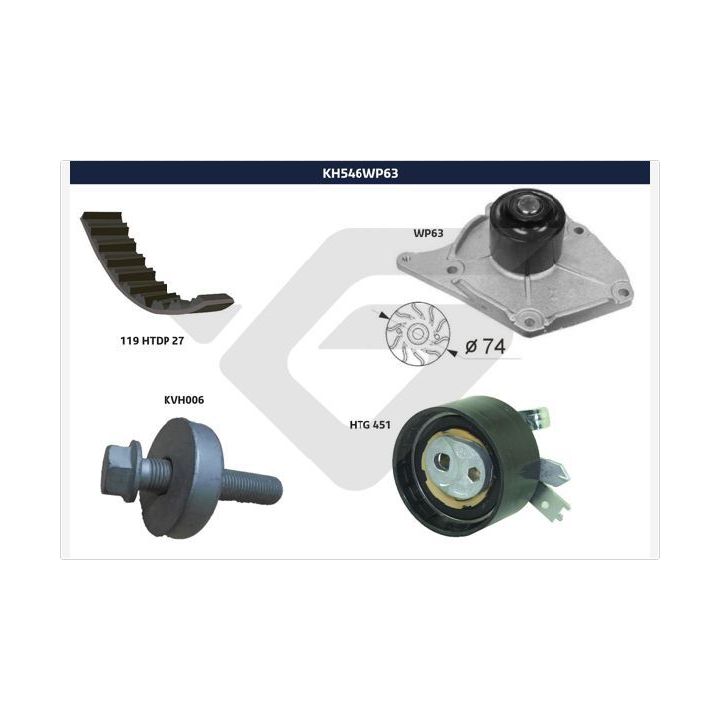 KH546WP63

WP63

119 HTDP 27

ø 74

KVH006

HTG 451