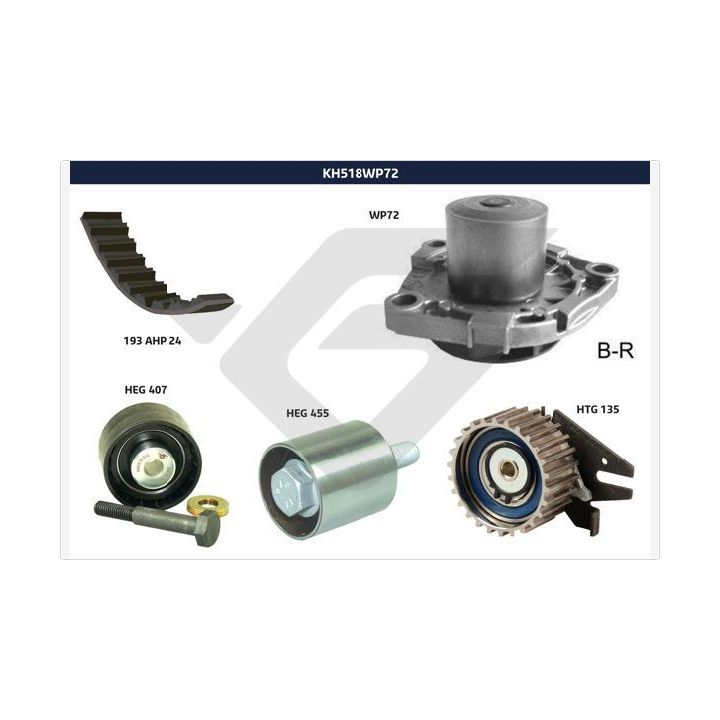 KH518WP72

WP72

193 AHP 24

B-R

HEG 407

HEG 455

HTG 135