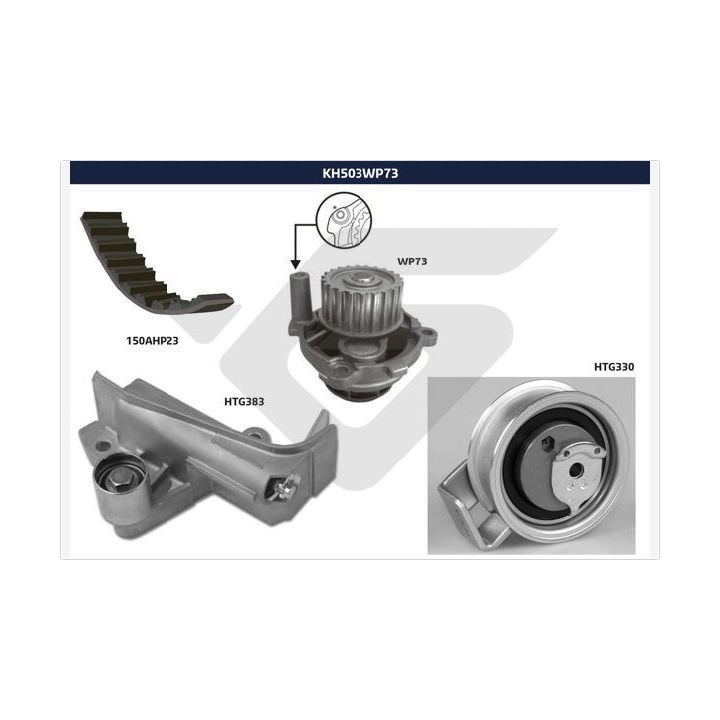 KH503WP73

WP73

150AHP23

HTG383

HTG330