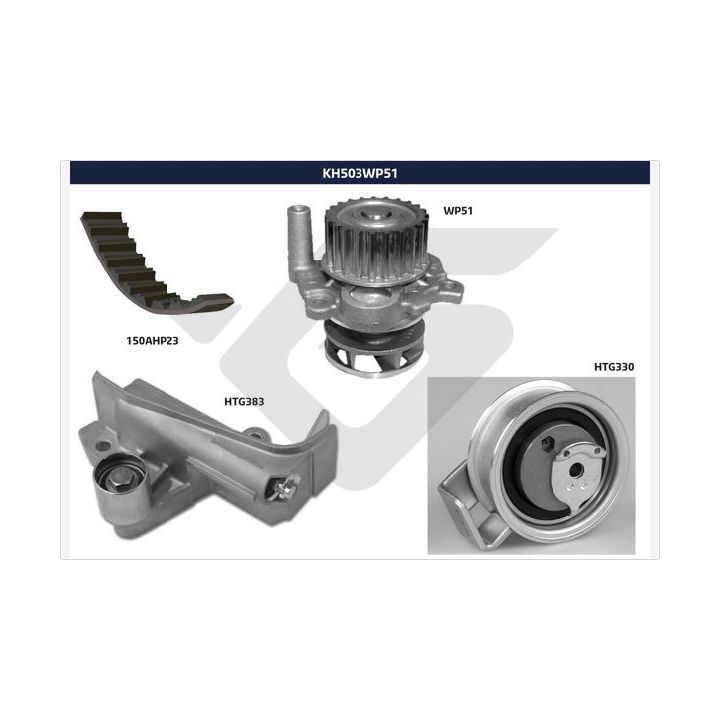 KH503WP51

WP51

150AHP23

HTG383

HTG330