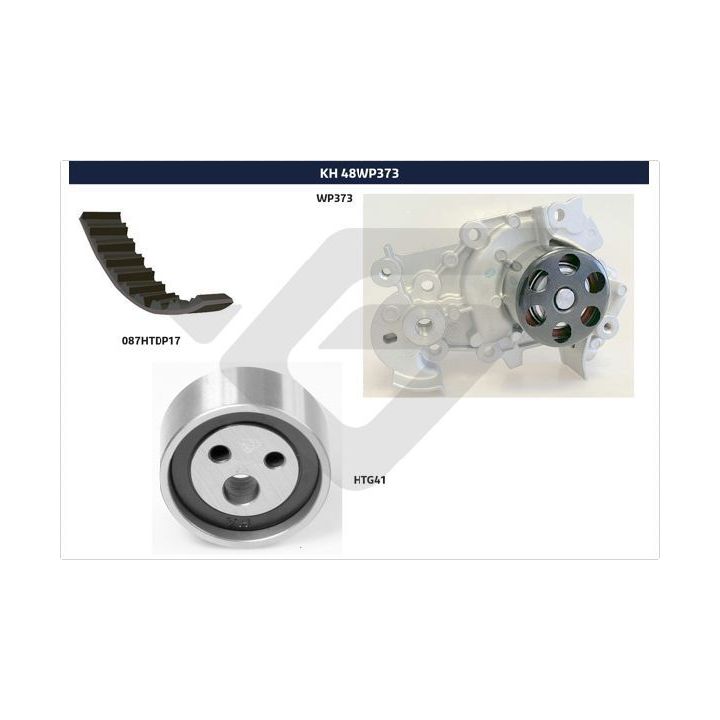 KH 48WP373

WP373

087HTDP17

HTG41