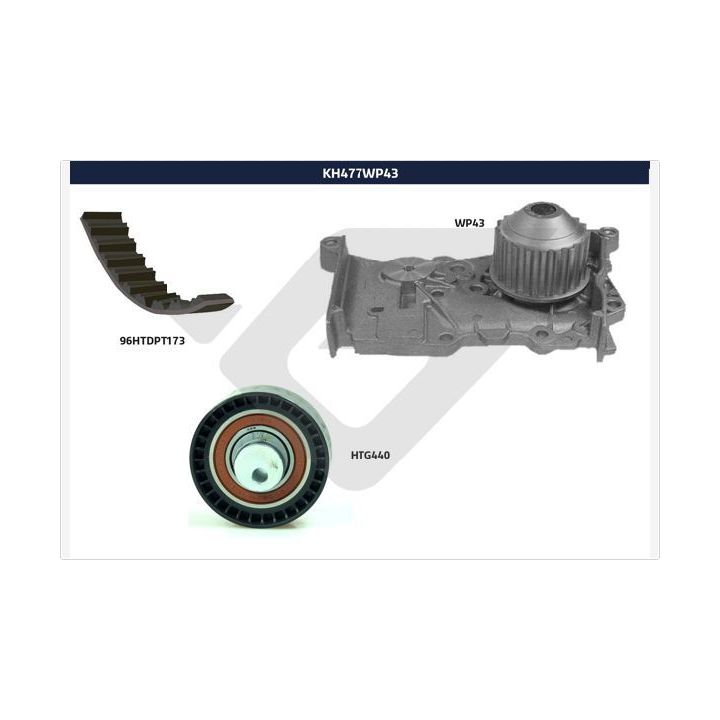 KH477WP43

WP43

96HTDPT173

HTG440