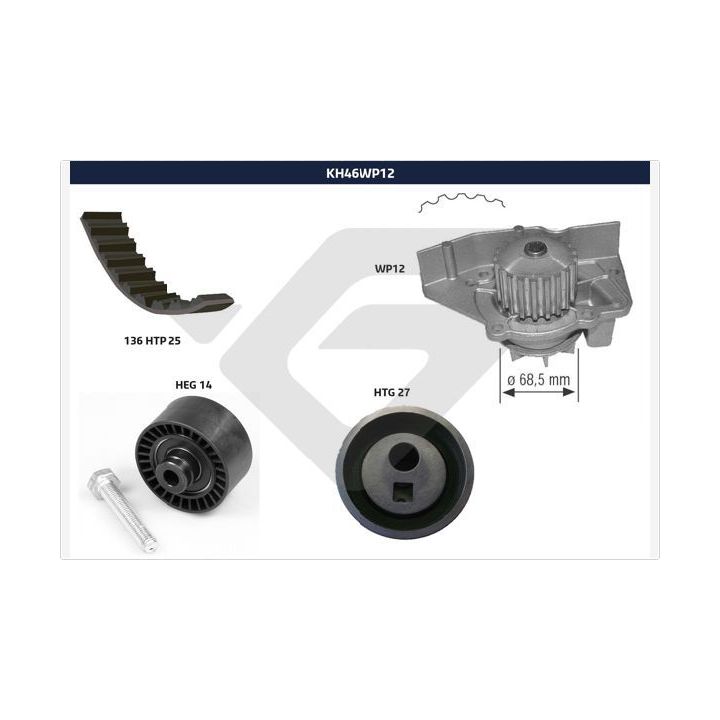 KH46WP12

WP12

136 HTP 25

ø 68,5 mm

HEG 14

HTG 27