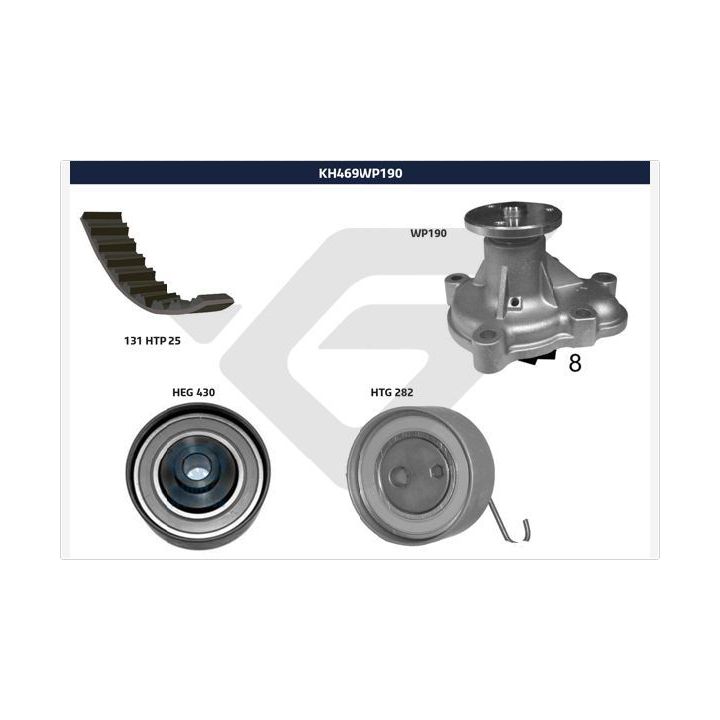 KH469WP190

WP190

131 HTP 25

8

HEG 430

HTG 282