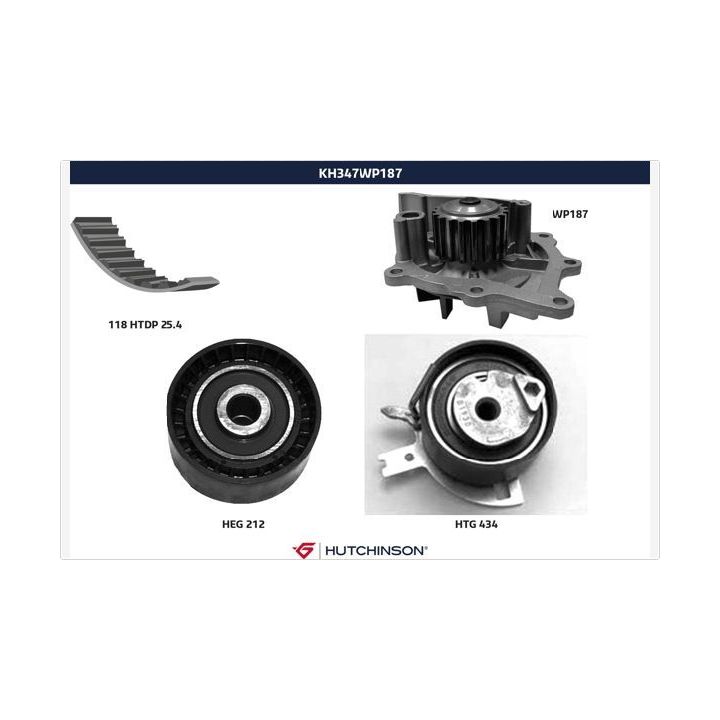 KH347WP187

WP187

118 HTDP 25.4

HEG 212

HTG 434

HUTCHINSON®