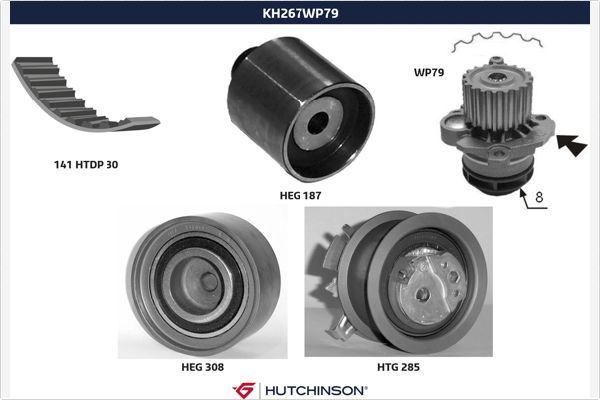 KH267WP79

141 HTDP 30

HEG 187

WP79

8

HEG 308

HTG 285

HUTCHINSON®