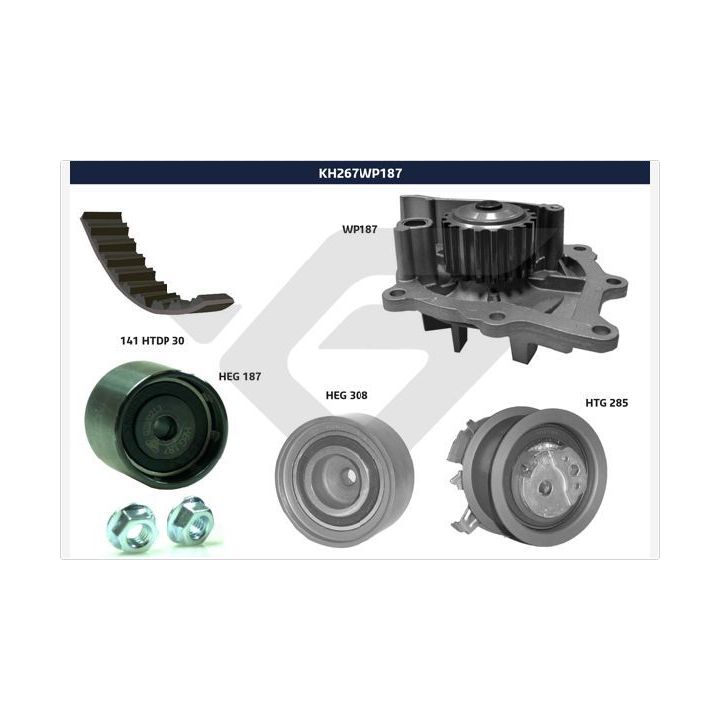 KH267WP187

WP187

141 HTDP 30

HEG 187

HEG 308

HTG 285