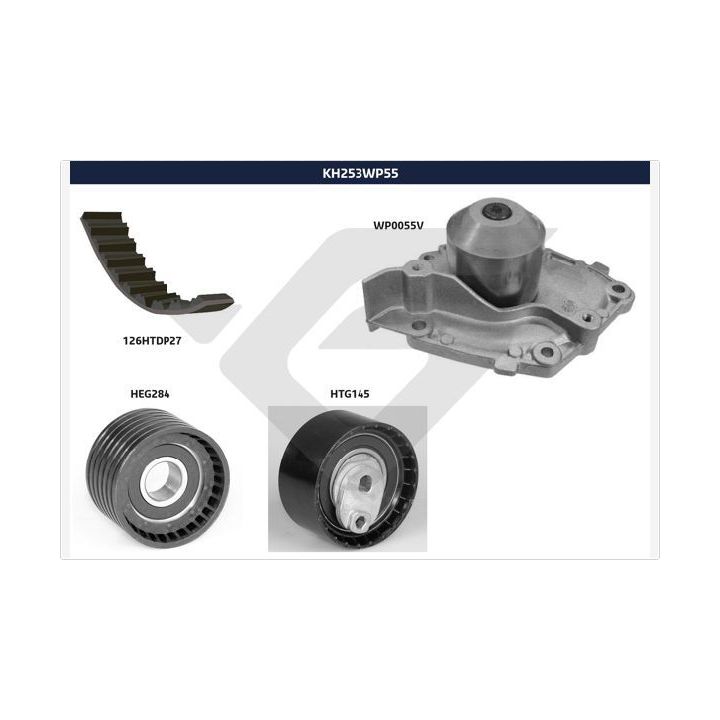 KH253WP55

WP0055V

126HTDP27

HEG284

HTG145