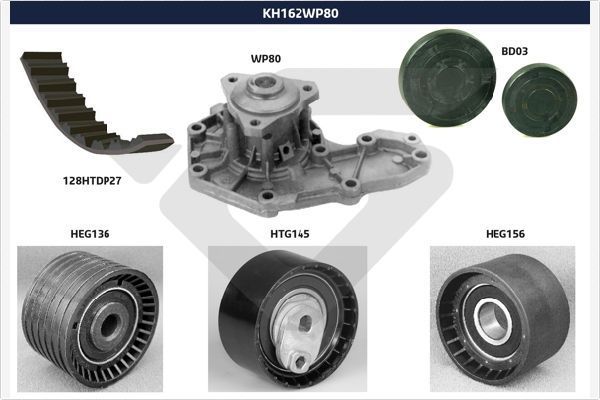 KH162WP80

WP80

BD03

128HTDP27

HEG136

HTG145

HEG156