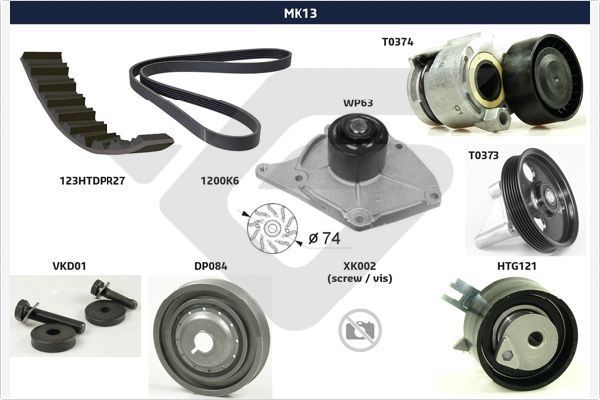 MK13

T0374

WP63

123HTDPR27

1200K6

T0373

ø 74

VKD01

DP084

XK002
(screw / vis)

HTG121