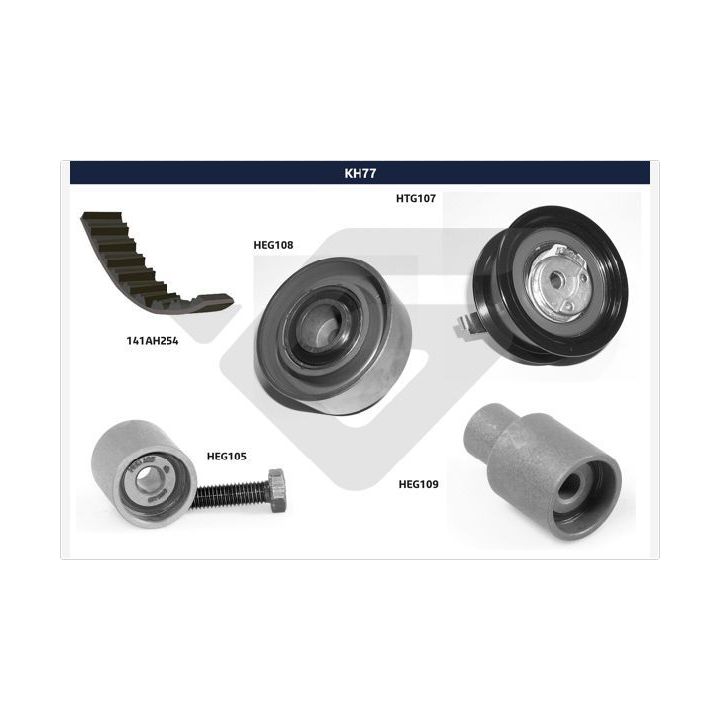 KH77

HTG107

HEG108

141AH254

HEG105

HEG109