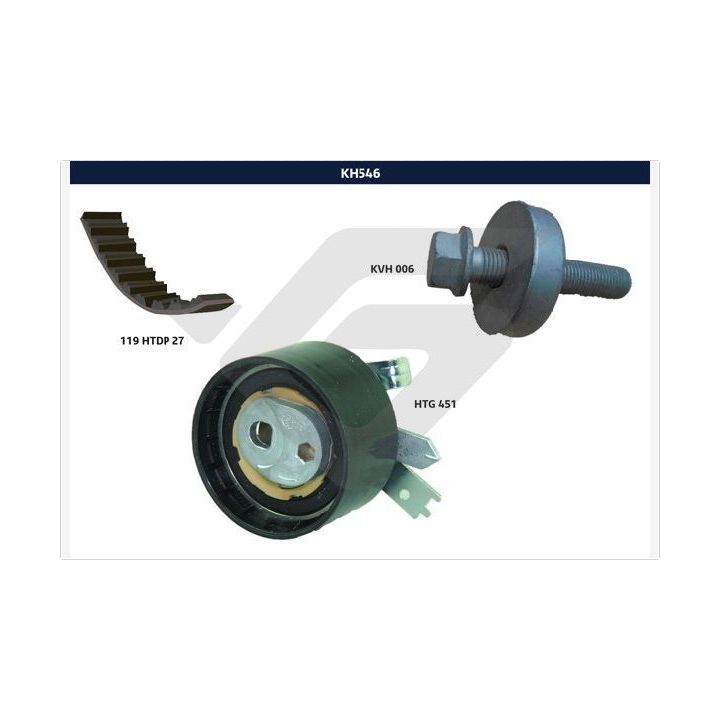 KH546

KVH 006

119 HTDP 27

HTG 451