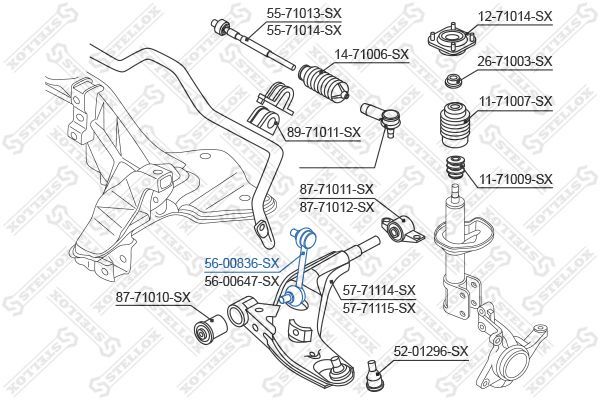 55-71013-SX
55-71014-SX

12-71014-SX

14-71006-SX

26-71003-SX

11-71007-SX

89-71011-SX

11-71009-SX

87-71011-SX
87-71012-SX

56-00836-SX
56-00647-SX

57-71114-SX
57-71115-SX

87-71010-SX

52-01296-SX

STELLOX