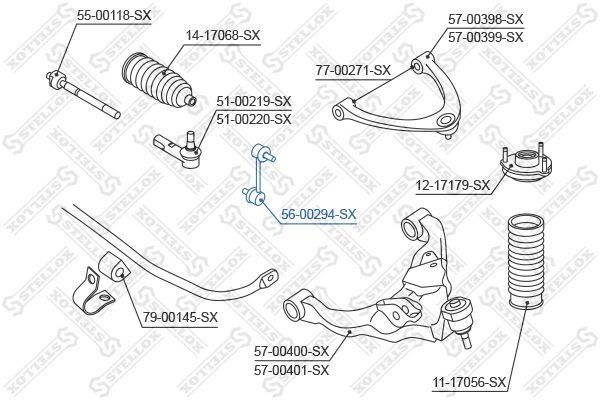 55-00118-SX

14-17068-SX

57-00398-SX
57-00399-SX

77-00271-SX

51-00219-SX
51-00220-SX

12-17179-SX

56-00294-SX

79-00145-SX

57-00400-SX
57-00401-SX

11-17056-SX

STELLOX