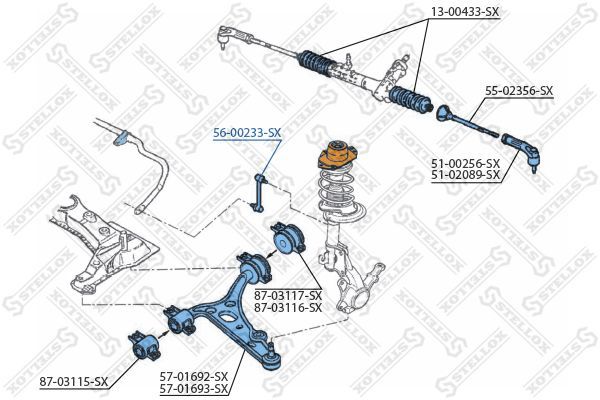 13-00433-SX

55-02356-SX

56-00233-SX

51-00256-SX
51-02089-SX

87-03117-SX
87-03116-SX

87-03115-SX

57-01692-SX
57-01693-SX

STELLOX