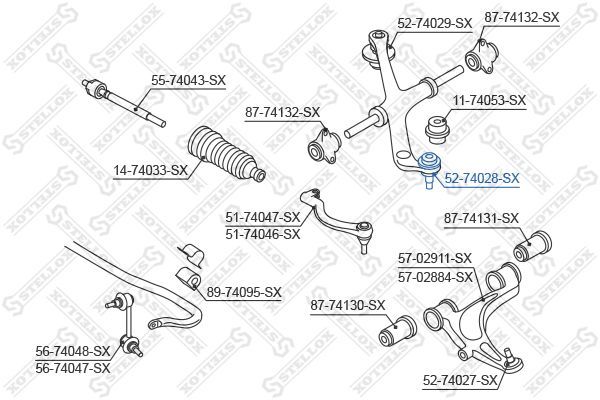 52-74029-SX
87-74132-SX
55-74043-SX
11-74053-SX
87-74132-SX
14-74033-SX
52-74028-SX
51-74047-SX
51-74046-SX
87-74131-SX
57-02911-SX
57-02884-SX
89-74095-SX
87-74130-SX
56-74048-SX
56-74047-SX
52-74027-SX
STELLOX