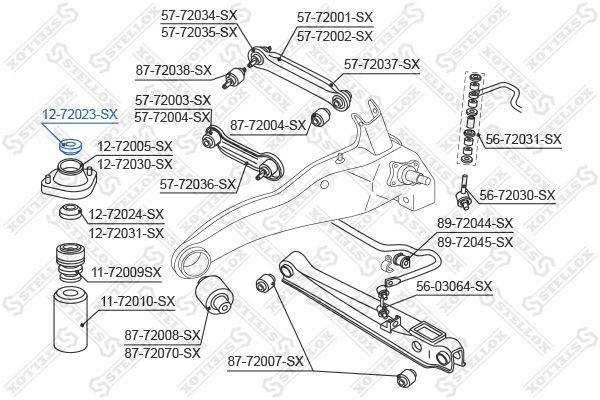 57-72034-SX
57-72035-SX
57-72001-SX
57-72002-SX
87-72038-SX
57-72037-SX
57-72003-SX
57-72004-SX
12-72023-SX
87-72004-SX
12-72005-SX
12-72030-SX
56-72031-SX
57-72036-SX
56-72030-SX
12-72024-SX
12-72031-SX
89-72044-SX
89-72045-SX
11-72009SX
56-03064-SX
11-72010-SX
87-72008-SX
87-72070-SX
87-72007-SX
STELLOX