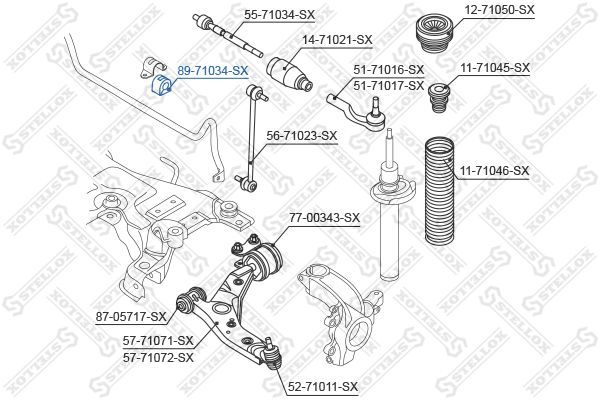 55-71034-SX
12-71050-SX
14-71021-SX
89-71034-SX
51-71016-SX
51-71017-SX
11-71045-SX
56-71023-SX
11-71046-SX
77-00343-SX
87-05717-SX
57-71071-SX
57-71072-SX
52-71011-SX
STELLOX