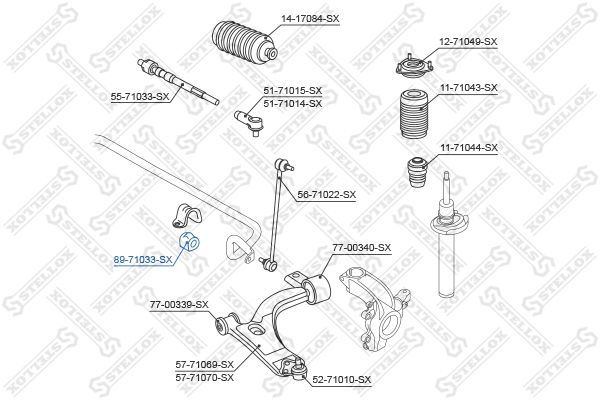 14-17084-SX
12-71049-SX
55-71033-SX
51-71015-SX
51-71014-SX
11-71043-SX
11-71044-SX
56-71022-SX
89-71033-SX
77-00340-SX
77-00339-SX
57-71069-SX
57-71070-SX
52-71010-SX
STELLOX