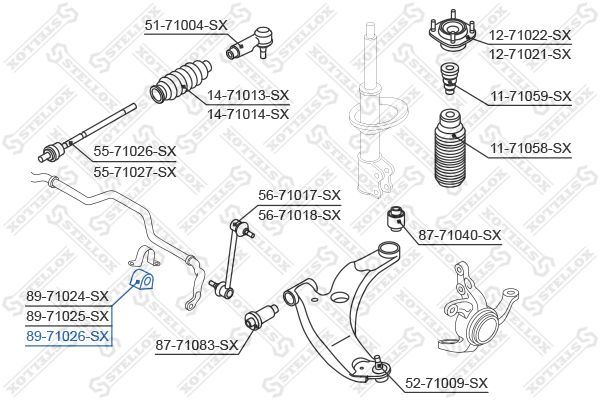 51-71004-SX
14-71013-SX
14-71014-SX
55-71026-SX
55-71027-SX
12-71022-SX
12-71021-SX
11-71059-SX
11-71058-SX
56-71017-SX
56-71018-SX
87-71040-SX
89-71024-SX
89-71025-SX
89-71026-SX
87-71083-SX
52-71009-SX
STELLOX