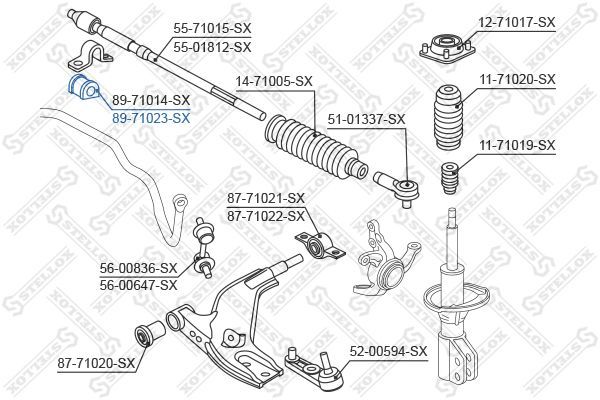 55-71015-SX
55-01812-SX
12-71017-SX
14-71005-SX
11-71020-SX
89-71014-SX
89-71023-SX
51-01337-SX
11-71019-SX
87-71021-SX
87-71022-SX
56-00836-SX
56-00647-SX
87-71020-SX
52-00594-SX
STELLOX