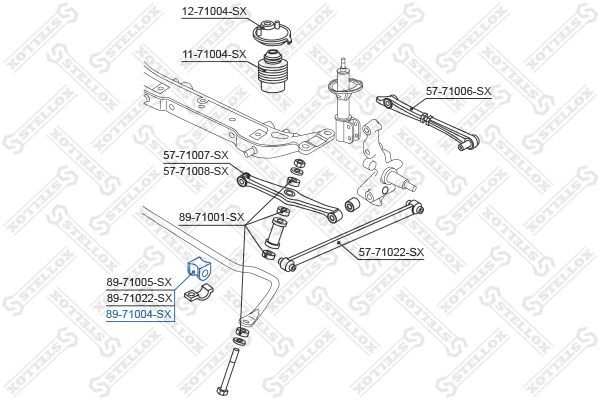 12-71004-SX
11-71004-SX
57-71006-SX
57-71007-SX
57-71008-SX
89-71001-SX
57-71022-SX
89-71005-SX
89-71022-SX
89-71004-SX

STELLOX