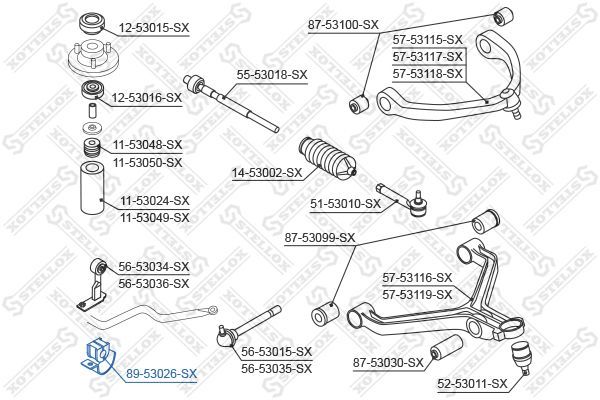 12-53015-SX
12-53016-SX
11-53048-SX
11-53050-SX
11-53024-SX
11-53049-SX
56-53034-SX
56-53036-SX
89-53026-SX
55-53018-SX
14-53002-SX
56-53015-SX
56-53035-SX
87-53100-SX
57-53115-SX
57-53117-SX
57-53118-SX
51-53010-SX
87-53099-SX
57-53116-SX
57-53119-SX
87-53030-SX
52-53011-SX
STELLOX