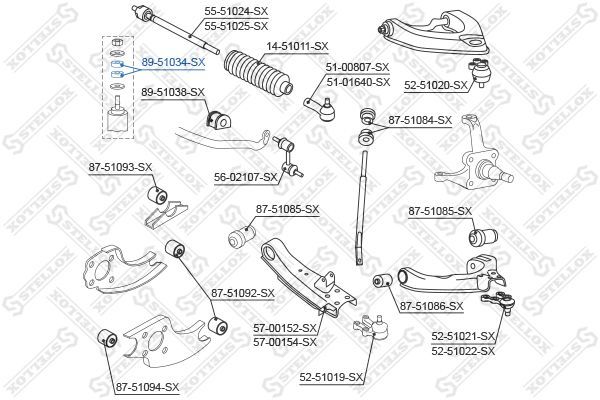 55-51024-SX
55-51025-SX
89-51034-SX
14-51011-SX
51-00807-SX
51-01640-SX
52-51020-SX
89-51038-SX
87-51084-SX
87-51093-SX
56-02107-SX
87-51085-SX
87-51085-SX
87-51092-SX
87-51086-SX
57-00152-SX
57-00154-SX
52-51021-SX
52-51022-SX
52-51019-SX
87-51094-SX
STELLOX