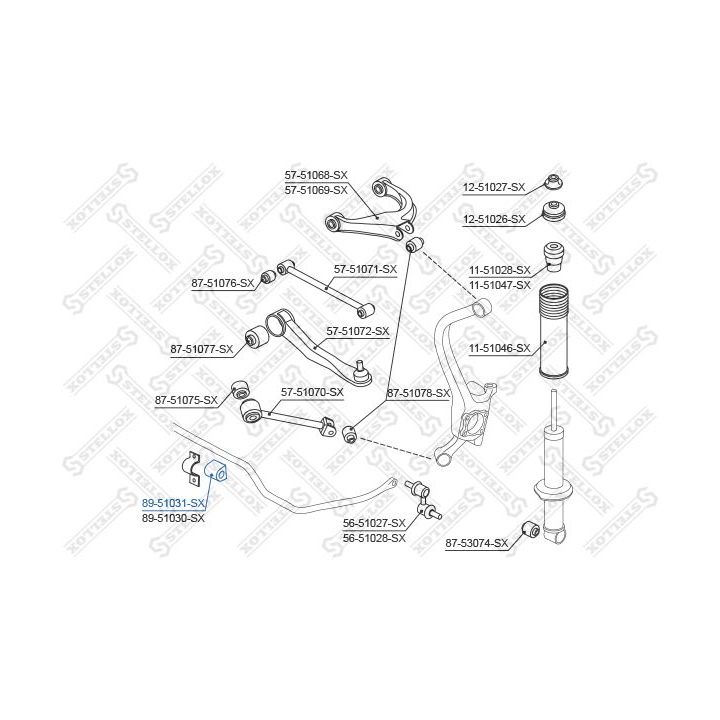 57-51068-SX
57-51069-SX
12-51027-SX
12-51026-SX
87-51076-SX
57-51071-SX
11-51028-SX
11-51047-SX
87-51077-SX
57-51072-SX
11-51046-SX
87-51075-SX
57-51070-SX
87-51078-SX
89-51031-SX
89-51030-SX
56-51027-SX
56-51028-SX
87-53074-SX
STELLOX