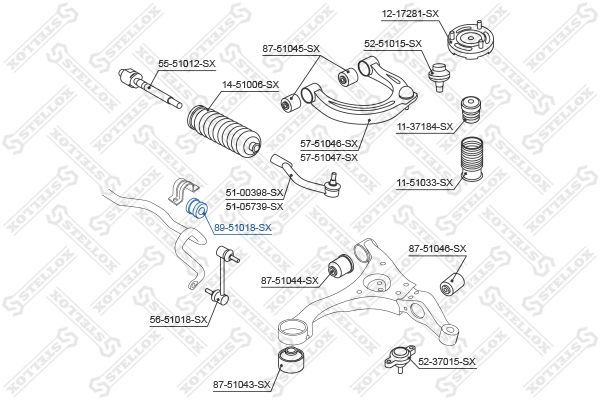 12-17281-SX
87-51045-SX
52-51015-SX
55-51012-SX
14-51006-SX
11-37184-SX
57-51046-SX
57-51047-SX
11-51033-SX
51-00398-SX
51-05739-SX
89-51018-SX
87-51046-SX
87-51044-SX
56-51018-SX
52-37015-SX
87-51043-SX
STELLOX