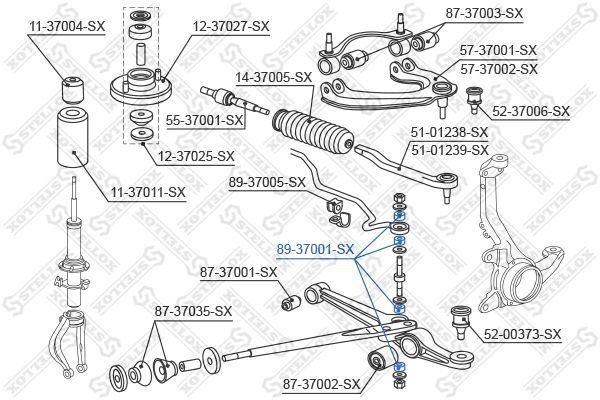 11-37004-SX
12-37027-SX
87-37003-SX
57-37001-SX
57-37002-SX
14-37005-SX
52-37006-SX
55-37001-SX
51-01238-SX
51-01239-SX
12-37025-SX
89-37005-SX
11-37011-SX
89-37001-SX
87-37001-SX
87-37035-SX
52-00373-SX
87-37002-SX
STELLOX