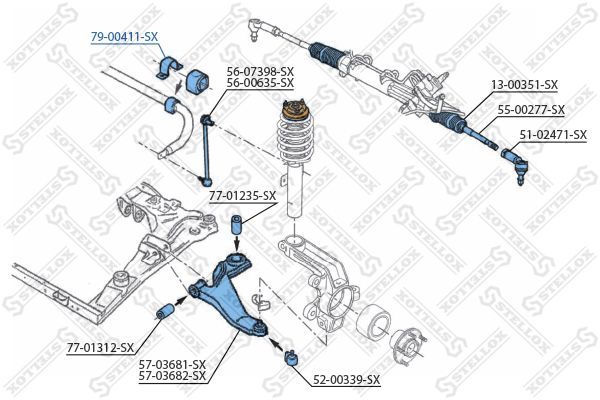 79-00411-SX

56-07398-SX
56-00635-SX

13-00351-SX
55-00277-SX
51-02471-SX

77-01235-SX

77-01312-SX

57-03681-SX
57-03682-SX

52-00339-SX

STELLOX