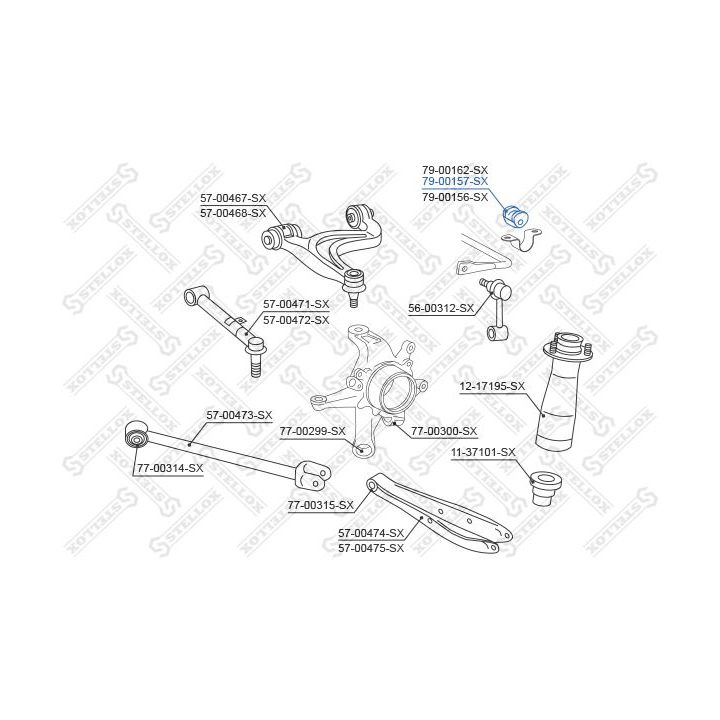 79-00162-SX
79-00157-SX
79-00156-SX

57-00467-SX
57-00468-SX

57-00471-SX
57-00472-SX

56-00312-SX

12-17195-SX

57-00473-SX

77-00299-SX

77-00300-SX

11-37101-SX

77-00314-SX

77-00315-SX

57-00474-SX
57-00475-SX

STELLOX