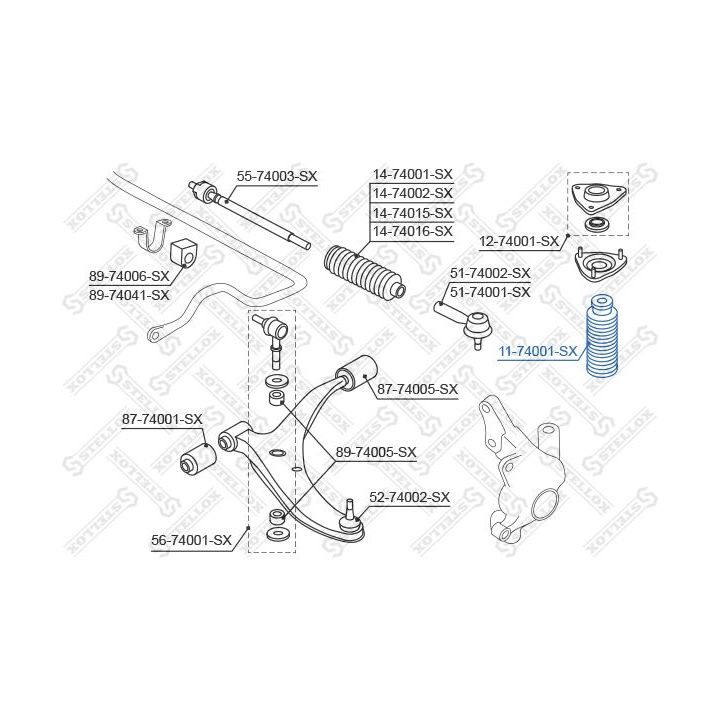 55-74003-SX

14-74001-SX
14-74002-SX
14-74015-SX
14-74016-SX

12-74001-SX

89-74006-SX
89-74041-SX

51-74002-SX
51-74001-SX

11-74001-SX

87-74005-SX

87-74001-SX

89-74005-SX

52-74002-SX

56-74001-SX

STELLOX