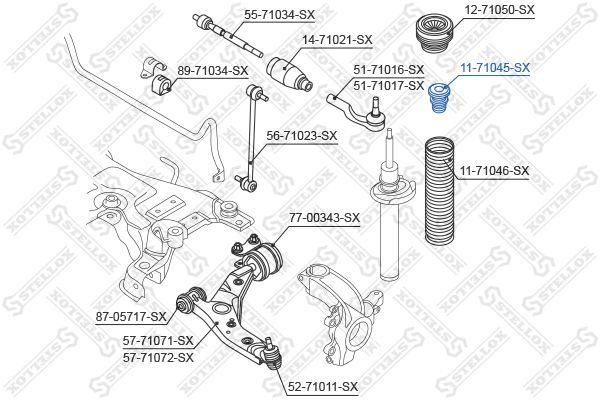 55-71034-SX
12-71050-SX
14-71021-SX
89-71034-SX
51-71016-SX
51-71017-SX
11-71045-SX
56-71023-SX
11-71046-SX
77-00343-SX
87-05717-SX
57-71071-SX
57-71072-SX
52-71011-SX
STELLOX