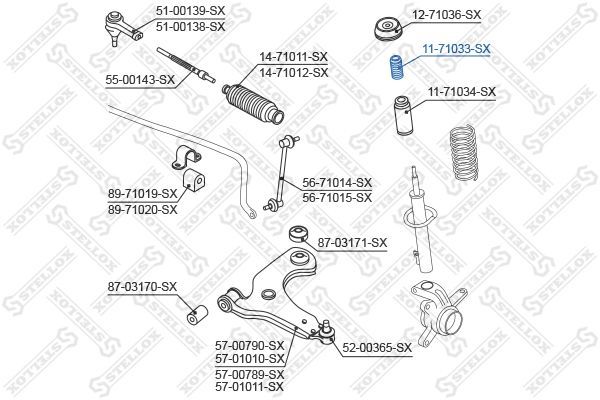 51-00139-SX
51-00138-SX
55-00143-SX
14-71011-SX
14-71012-SX
12-71036-SX
11-71033-SX
11-71034-SX
89-71019-SX
89-71020-SX
56-71014-SX
56-71015-SX
87-03171-SX
87-03170-SX
57-00790-SX
57-01010-SX
57-00789-SX
57-01011-SX
52-00365-SX
STELLOX