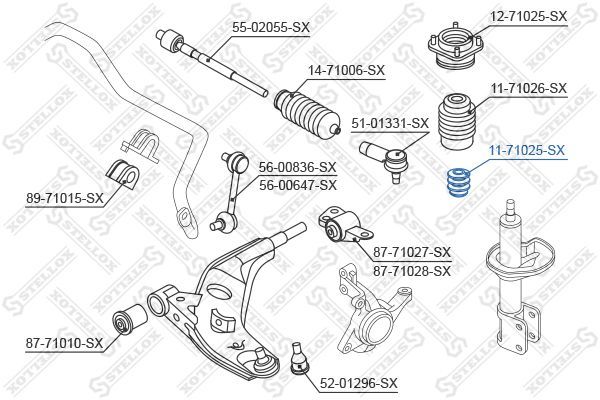 55-02055-SX
12-71025-SX
14-71006-SX
11-71026-SX
51-01331-SX
11-71025-SX
56-00836-SX
56-00647-SX
89-71015-SX
87-71027-SX
87-71028-SX
87-71010-SX
52-01296-SX
STELLOX