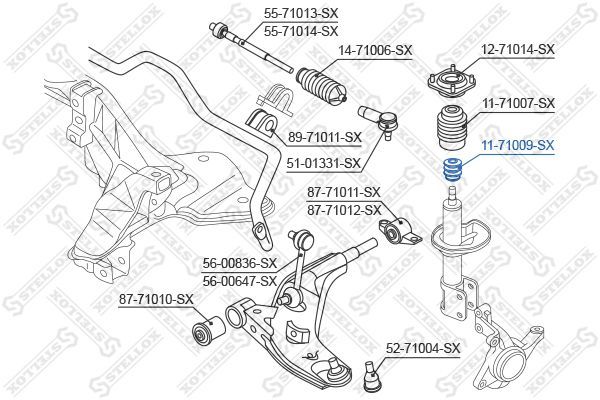 55-71013-SX
55-71014-SX
14-71006-SX
12-71014-SX
11-71007-SX
11-71009-SX
89-71011-SX
51-01331-SX
87-71011-SX
87-71012-SX
56-00836-SX
56-00647-SX
87-71010-SX
52-71004-SX
STELLOX