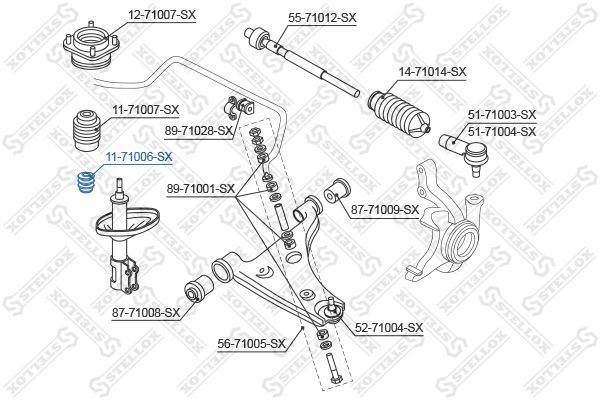 12-71007-SX
55-71012-SX
14-71014-SX
11-71007-SX
89-71028-SX
51-71003-SX
51-71004-SX
11-71006-SX
89-71001-SX
87-71009-SX
87-71008-SX
52-71004-SX
56-71005-SX
STELLOX