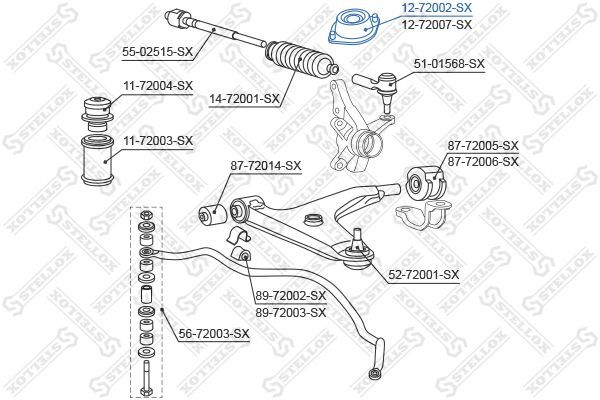 12-72002-SX
12-72007-SX
55-02515-SX
51-01568-SX
11-72004-SX
14-72001-SX
11-72003-SX
87-72005-SX
87-72006-SX
87-72014-SX
52-72001-SX
89-72002-SX
89-72003-SX
56-72003-SX
STELLOX