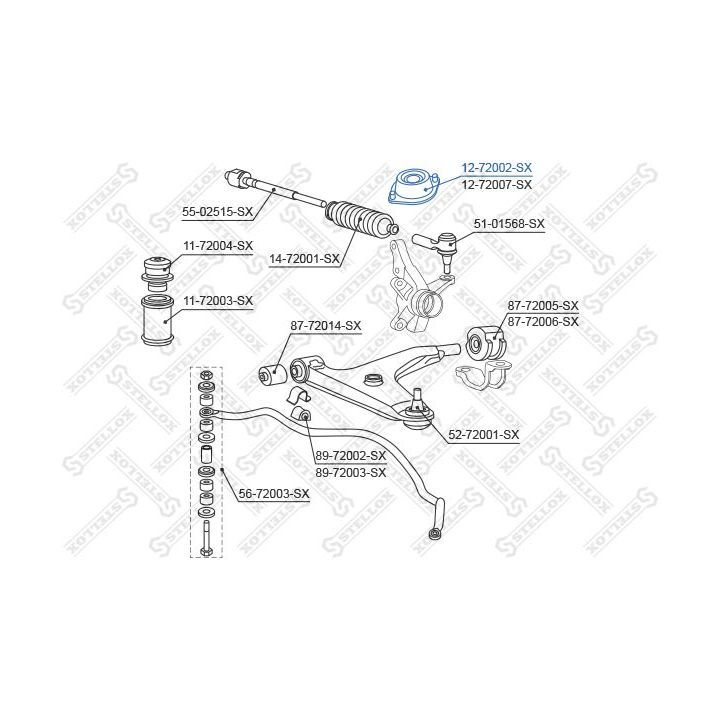 12-72002-SX
12-72007-SX

55-02515-SX

51-01568-SX

11-72004-SX

14-72001-SX

11-72003-SX

87-72005-SX
87-72006-SX

87-72014-SX

52-72001-SX

89-72002-SX
89-72003-SX

56-72003-SX

STELLOX