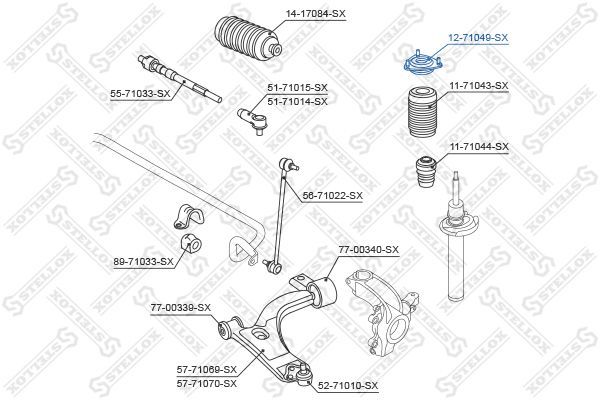 14-17084-SX
12-71049-SX
55-71033-SX
51-71015-SX
51-71014-SX
11-71043-SX
11-71044-SX
56-71022-SX
89-71033-SX
77-00340-SX
77-00339-SX
57-71069-SX
57-71070-SX
52-71010-SX
STELLOX