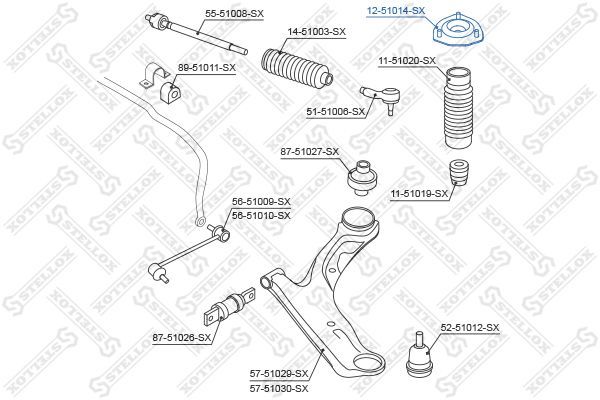 55-51008-SX
12-51014-SX
14-51003-SX
89-51011-SX
11-51020-SX
51-51006-SX
87-51027-SX
11-51019-SX
56-51009-SX
56-51010-SX
87-51026-SX
52-51012-SX
57-51029-SX
57-51030-SX
STELLOX