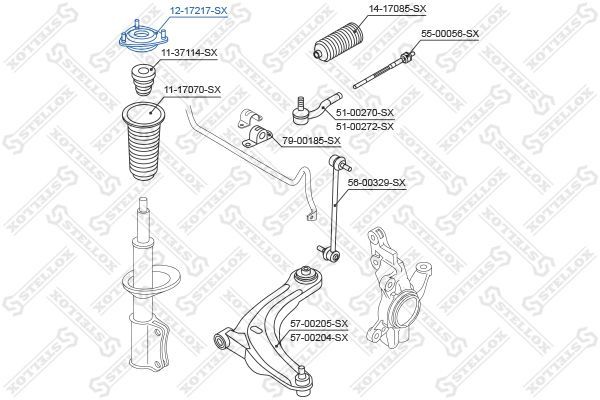 12-17217-SX
14-17085-SX
55-00056-SX
11-37114-SX
11-17070-SX
51-00270-SX
51-00272-SX
79-00185-SX
56-00329-SX
57-00205-SX
57-00204-SX
STELLOX