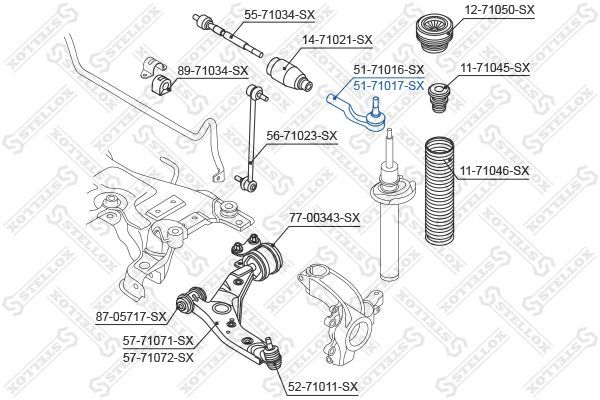 55-71034-SX
12-71050-SX
14-71021-SX
89-71034-SX
51-71016-SX
51-71017-SX
11-71045-SX
56-71023-SX
11-71046-SX
77-00343-SX
87-05717-SX
57-71071-SX
57-71072-SX
52-71011-SX
STELLOX