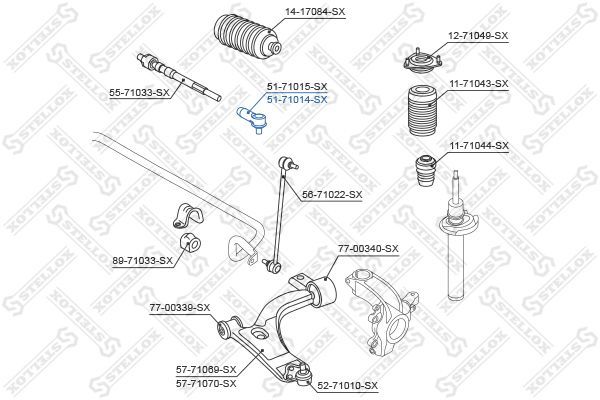 14-17084-SX
12-71049-SX
55-71033-SX
51-71015-SX
51-71014-SX
11-71043-SX
11-71044-SX
56-71022-SX
89-71033-SX
77-00340-SX
77-00339-SX
57-71069-SX
57-71070-SX
52-71010-SX
STELLOX