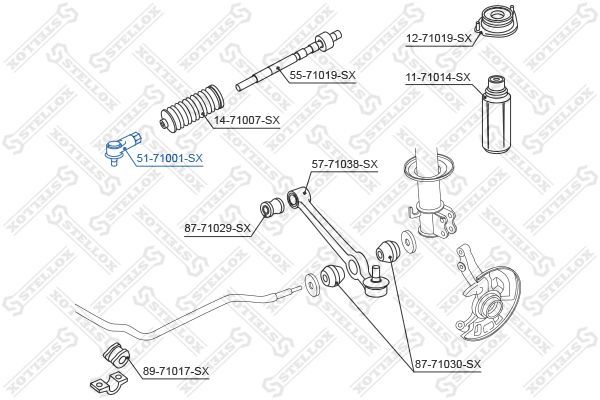 12-71019-SX

55-71019-SX

11-71014-SX

14-71007-SX

51-71001-SX

57-71038-SX

87-71029-SX

89-71017-SX

87-71030-SX

STELLOX