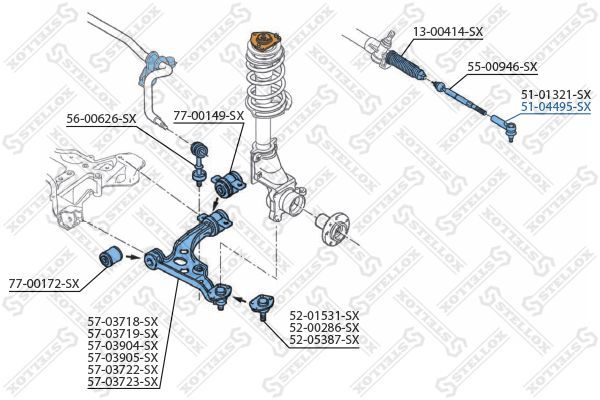 13-00414-SX
55-00946-SX
51-01321-SX
51-04495-SX
56-00626-SX
77-00149-SX
77-00172-SX
57-03718-SX
57-03719-SX
57-03904-SX
57-03905-SX
57-03722-SX
57-03723-SX
52-01531-SX
52-00286-SX
52-05387-SX
STELLOX