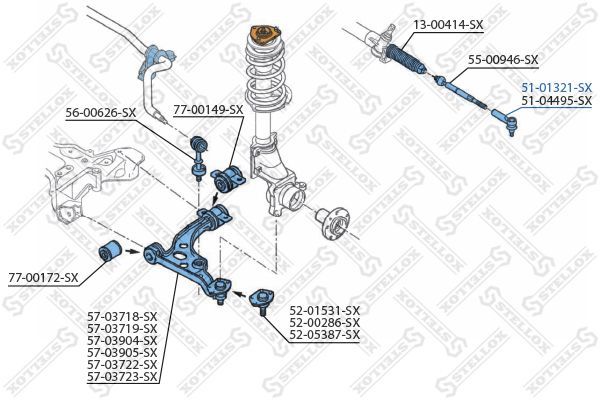 13-00414-SX
55-00946-SX
51-01321-SX
51-04495-SX
56-00626-SX
77-00149-SX
77-00172-SX
57-03718-SX
57-03719-SX
57-03904-SX
57-03905-SX
57-03722-SX
57-03723-SX
52-01531-SX
52-00286-SX
52-05387-SX
STELLOX